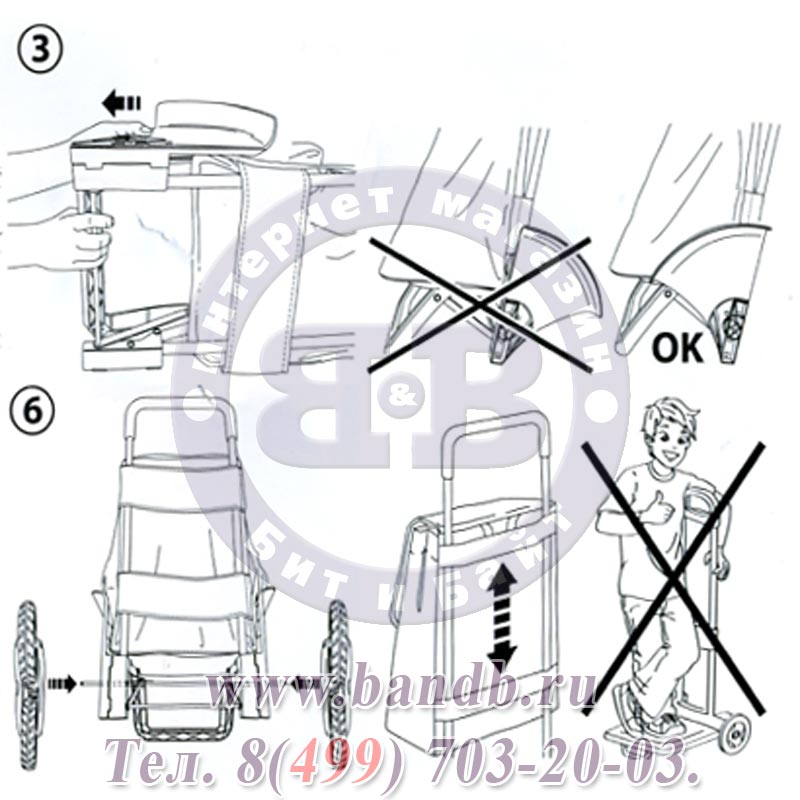 ③

OK

⑥

интернет магазин
B&B
Бит и Байт

www.bandb.ru
Тел. 8(499) 703-20-03.